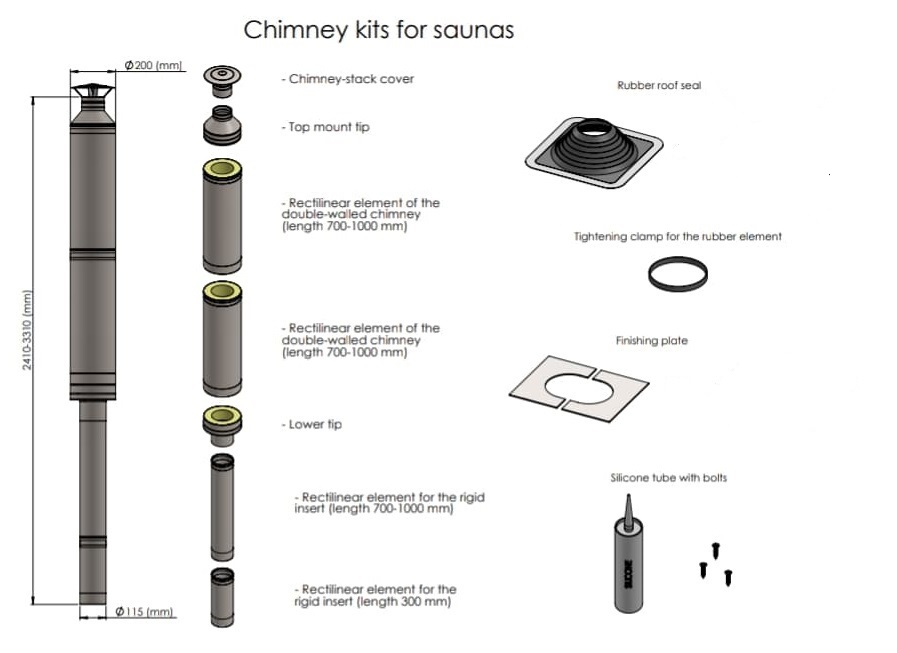 Chimney kits for saunas

Ø200 (mm)

2410-3310 (mm)

Ø115 (mm)

- Chimney-stack cover

- Top mount tip

- Rectilinear element of the double-walled chimney (length 700-1000 mm)

- Rectilinear element of the double-walled chimney (length 700-1000 mm)

- Lower tip

- Rectilinear element for the rigid insert (length 700-1000 mm)

- Rectilinear element for the rigid insert (length 300 mm)

Rubber roof seal

Tightening clamp for the rubber element

Finishing plate

Silicone tube with bolts

SILICONE